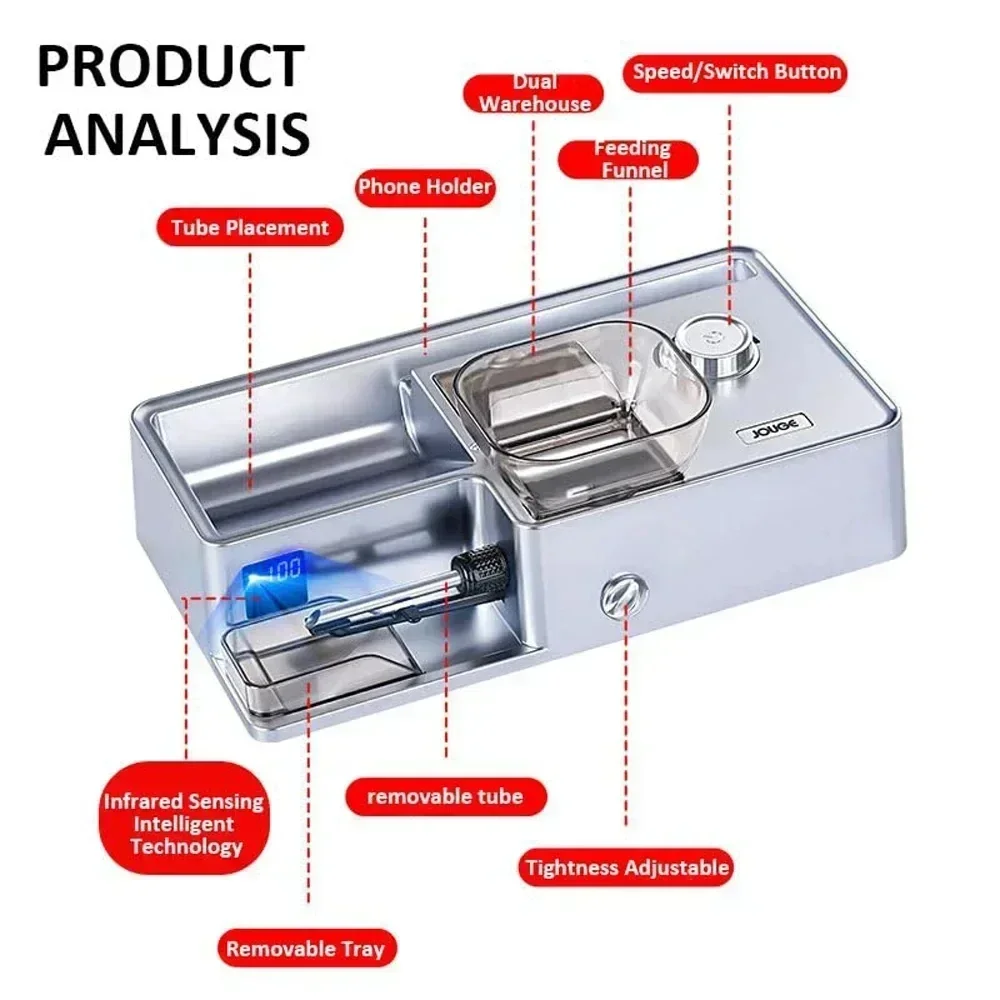 PRODUCT ANALYSIS

Dual Warehouse

Speed/Switch Button

Feeding Funnel

Phone Holder

Tube Placement

JOUGE

100

Infrared Sensing Intelligent Technology

removable tube

Tightness Adjustable

Removable Tray