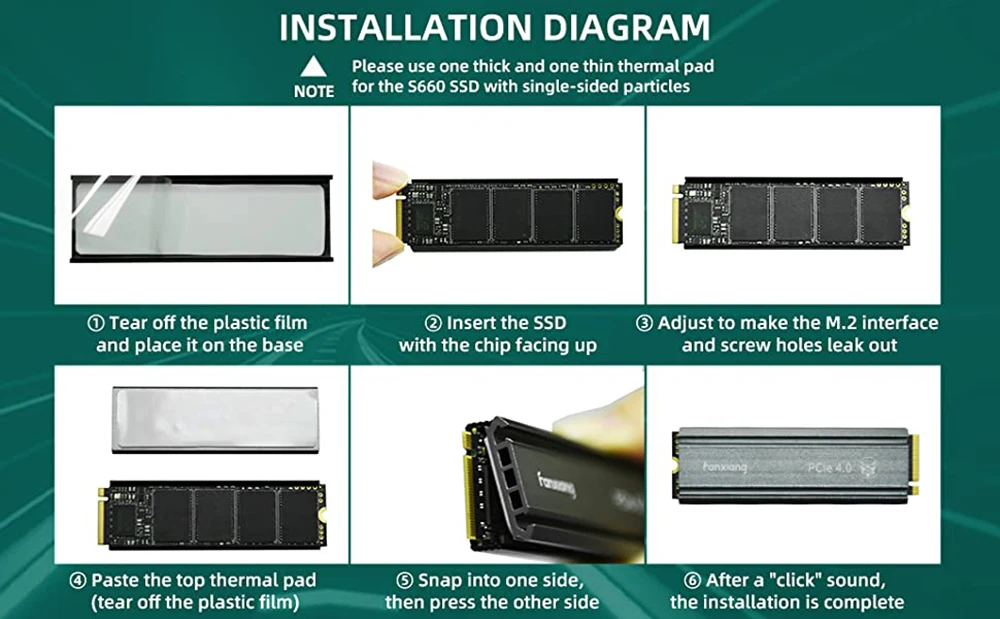 INSTALLATION DIAGRAM

NOTE

Please use one thick and one thin thermal pad for the S660 SSD with single-sided particles

① Tear off the plastic film and place it on the base

② Insert the SSD with the chip facing up

③ Adjust to make the M.2 interface and screw holes leak out

④ Paste the top thermal pad (tear off the plastic film)

fanxiang

⑤ Snap into one side, then press the other side

fanxiang PCIe 4.0

⑥ After a "click" sound, the installation is complete