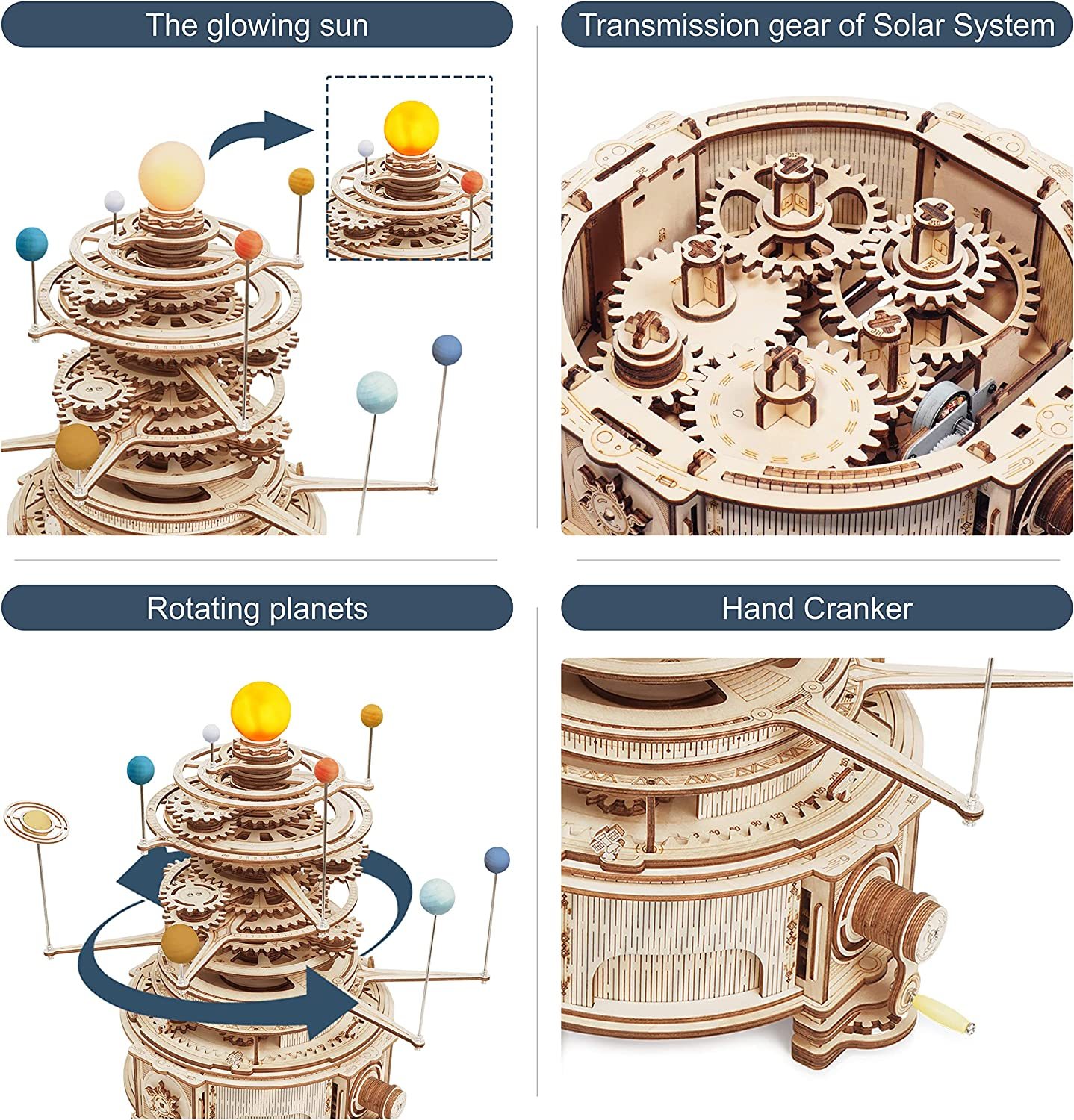 The glowing sun

Transmission gear of Solar System

Rotating planets

Hand Cranker