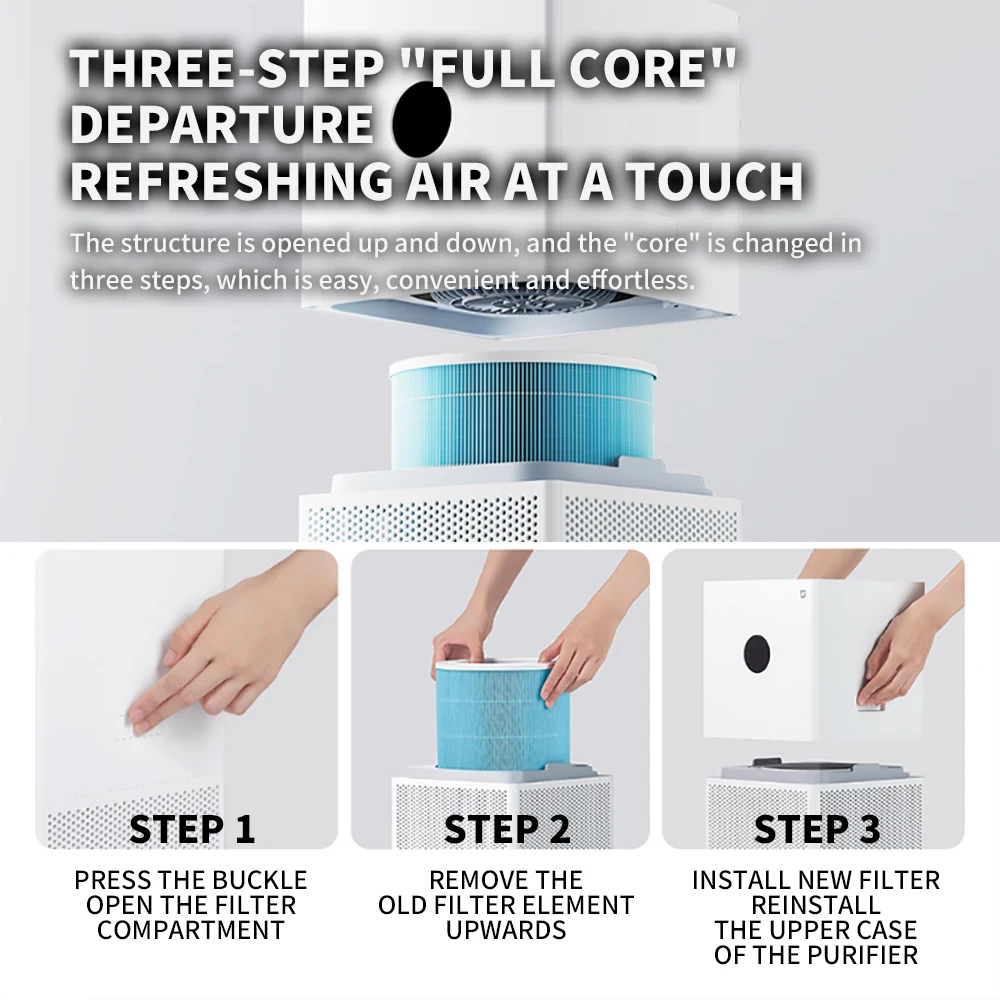 THREE-STEP "FULL CORE" DEPARTURE
REFRESHING AIR AT A TOUCH

The structure is opened up and down, and the "core" is changed in three steps, which is easy, convenient and effortless.

STEP 1

PRESS THE BUCKLE
OPEN THE FILTER COMPARTMENT

STEP 2

REMOVE THE OLD FILTER ELEMENT UPWARDS

STEP 3

INSTALL NEW FILTER
REINSTALL THE UPPER CASE OF THE PURIFIER